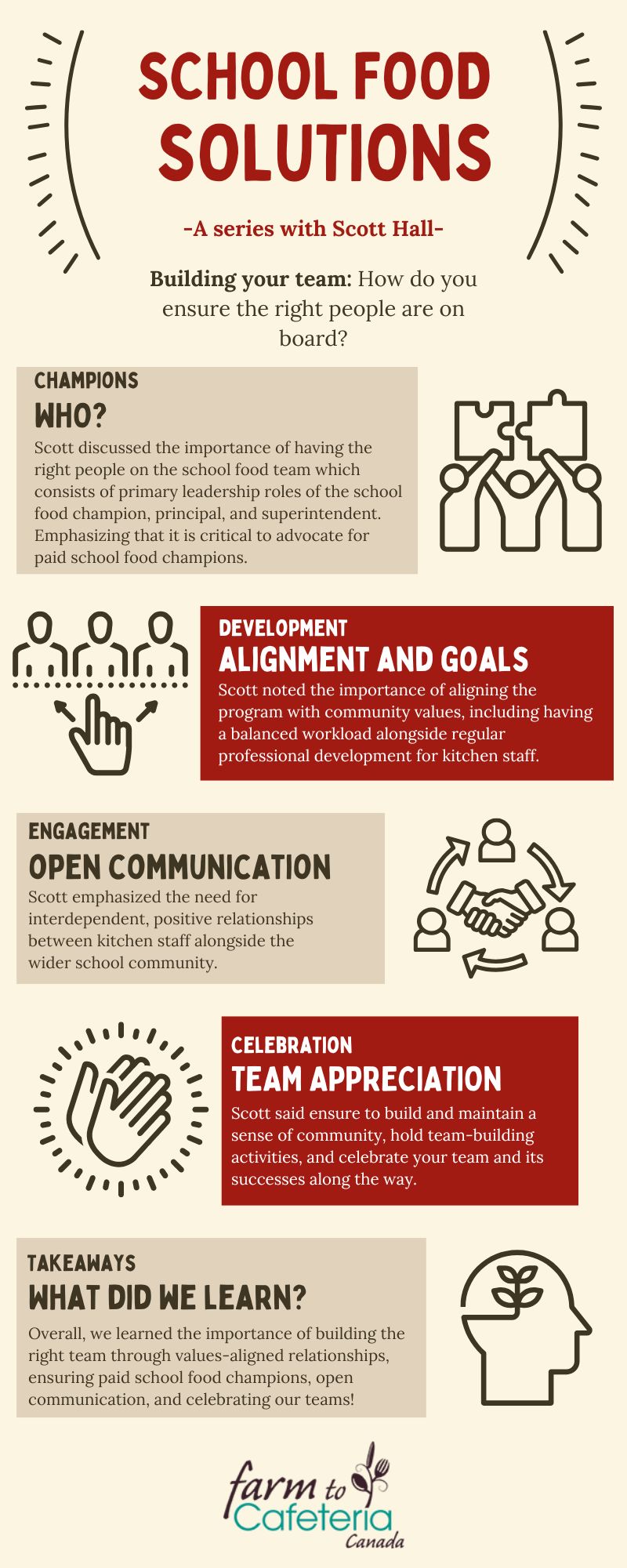 SCHOOL FOOD SOLUTIONS

-A series with Scott Hall-

Building your team: How do you ensure the right people are on board?

CHAMPIONS
WHO?
Scott discussed the importance of having the right people on the school food team which consists of primary leadership roles of the school food champion, principal, and superintendent. Emphasizing that it is critical to advocate for paid school food champions.

DEVELOPMENT
ALIGNMENT AND GOALS
Scott noted the importance of aligning the program with community values, including having a balanced workload alongside regular professional development for kitchen staff.

ENGAGEMENT
OPEN COMMUNICATION
Scott emphasized the need for interdependent, positive relationships between kitchen staff alongside the wider school community.

CELEBRATION
TEAM APPRECIATION
Scott said ensure to build and maintain a sense of community, hold team-building activities, and celebrate your team and its successes along the way.

TAKEAWAYS
WHAT DID WE LEARN?
Overall, we learned the importance of building the right team through values-aligned relationships, ensuring paid school food champions, open communication, and celebrating our teams!

farm to Cafeteria Canada