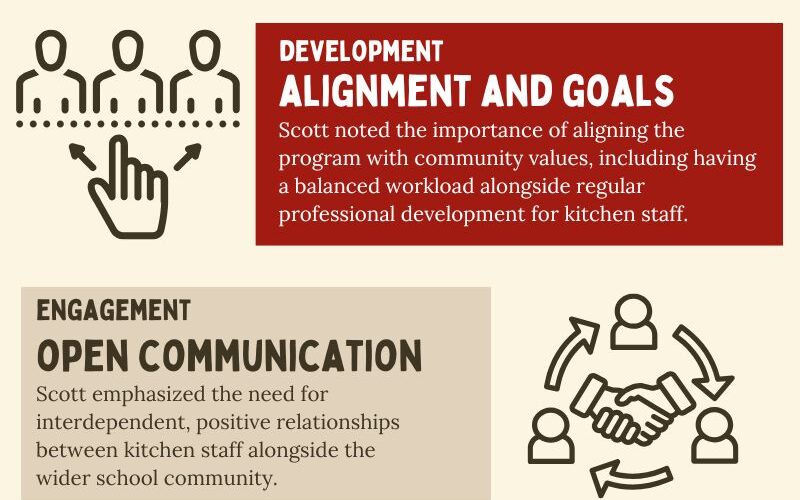 DEVELOPMENT
ALIGNMENT AND GOALS
Scott noted the importance of aligning the program with community values, including having a balanced workload alongside regular professional development for kitchen staff.

ENGAGEMENT
OPEN COMMUNICATION
Scott emphasized the need for interdependent, positive relationships between kitchen staff alongside the wider school community.