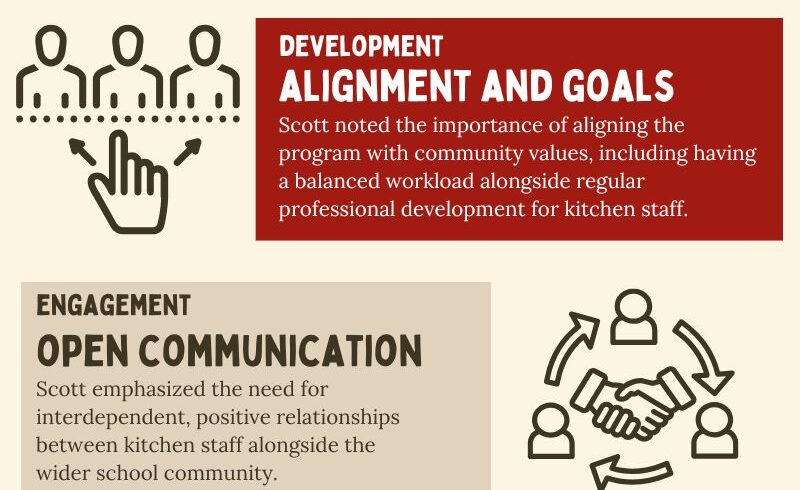 DEVELOPMENT
ALIGNMENT AND GOALS
Scott noted the importance of aligning the program with community values, including having a balanced workload alongside regular professional development for kitchen staff.

ENGAGEMENT
OPEN COMMUNICATION
Scott emphasized the need for interdependent, positive relationships between kitchen staff alongside the wider school community.