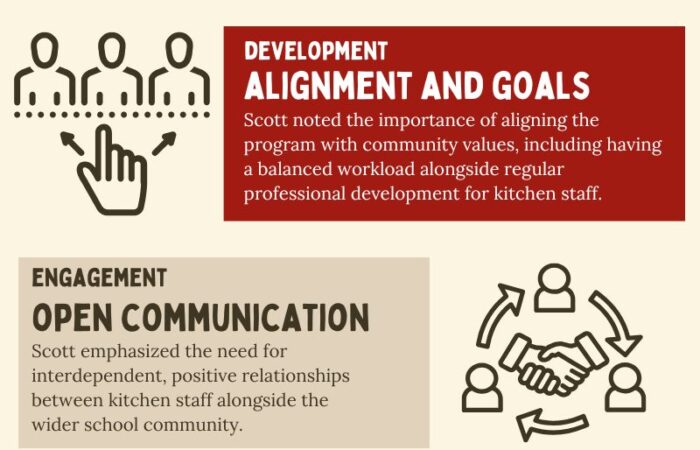 DEVELOPMENT
ALIGNMENT AND GOALS
Scott noted the importance of aligning the program with community values, including having a balanced workload alongside regular professional development for kitchen staff.

ENGAGEMENT
OPEN COMMUNICATION
Scott emphasized the need for interdependent, positive relationships between kitchen staff alongside the wider school community.