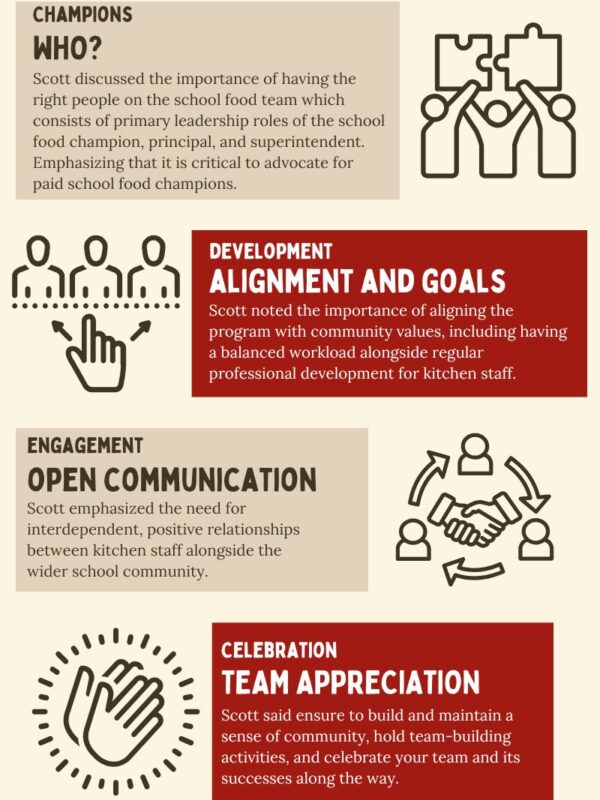 CHAMPIONS
WHO?
Scott discussed the importance of having the right people on the school food team which consists of primary leadership roles of the school food champion, principal, and superintendent. Emphasizing that it is critical to advocate for paid school food champions.

DEVELOPMENT
ALIGNMENT AND GOALS
Scott noted the importance of aligning the program with community values, including having a balanced workload alongside regular professional development for kitchen staff.

ENGAGEMENT
OPEN COMMUNICATION
Scott emphasized the need for interdependent, positive relationships between kitchen staff alongside the wider school community.

CELEBRATION
TEAM APPRECIATION
Scott said ensure to build and maintain a sense of community, hold team-building activities, and celebrate your team and its successes along the way.