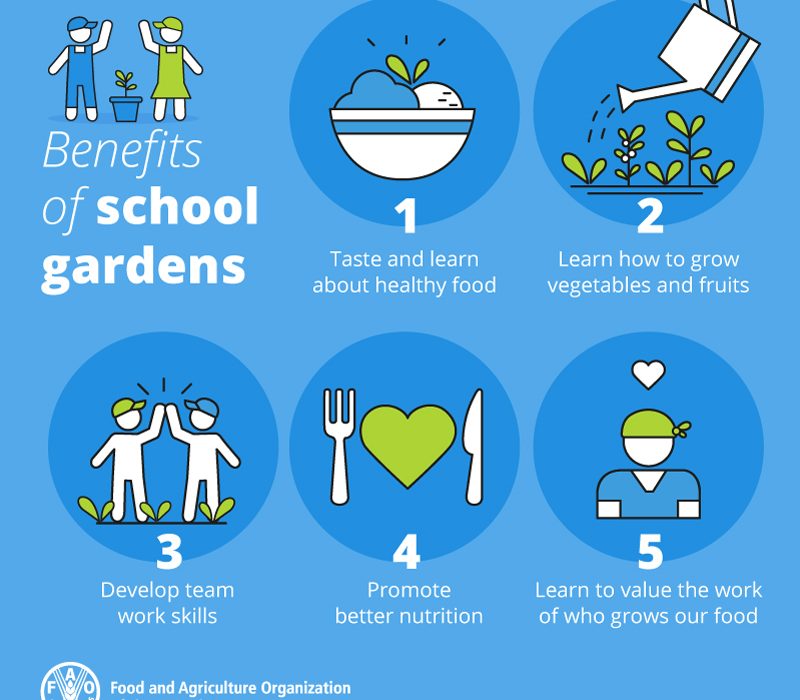 Benefits of school gardens

1
Taste and learn about healthy food

2
Learn how to grow vegetables and fruits

3
Develop team work skills

4
Promote better nutrition

5
Learn to value the work of who grows our food

FAO
Food and Agriculture Organization