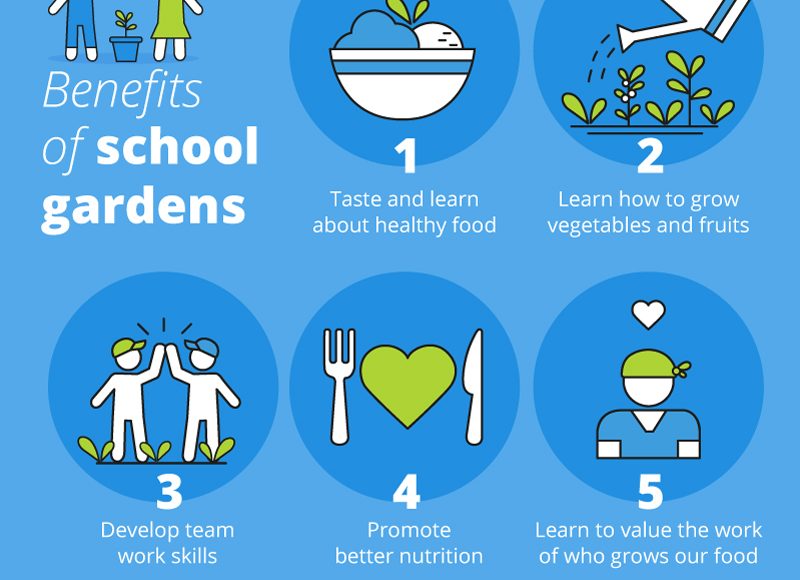 Benefits of school gardens

1
Taste and learn about healthy food

2
Learn how to grow vegetables and fruits

3
Develop team work skills

4
Promote better nutrition

5
Learn to value the work of who grows our food