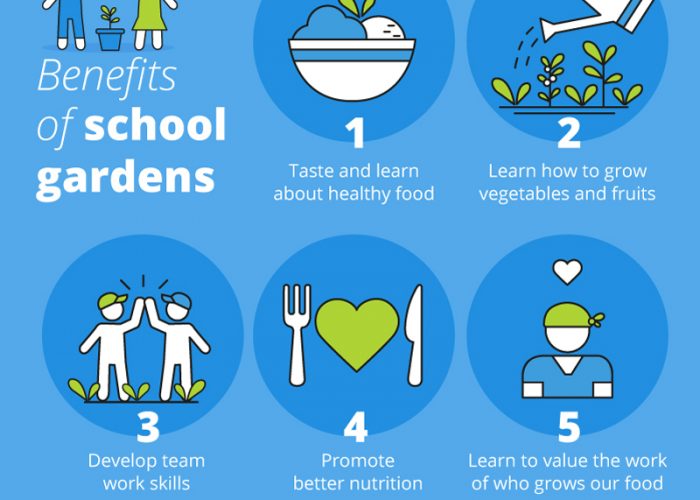 Benefits of school gardens

1
Taste and learn about healthy food

2
Learn how to grow vegetables and fruits

3
Develop team work skills

4
Promote better nutrition

5
Learn to value the work of who grows our food