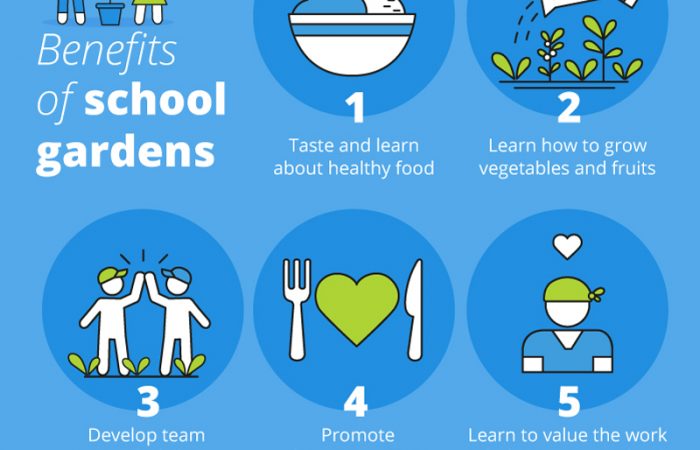 Benefits of school gardens

1
Taste and learn about healthy food

2
Learn how to grow vegetables and fruits

3
Develop team

4
Promote

5
Learn to value the work